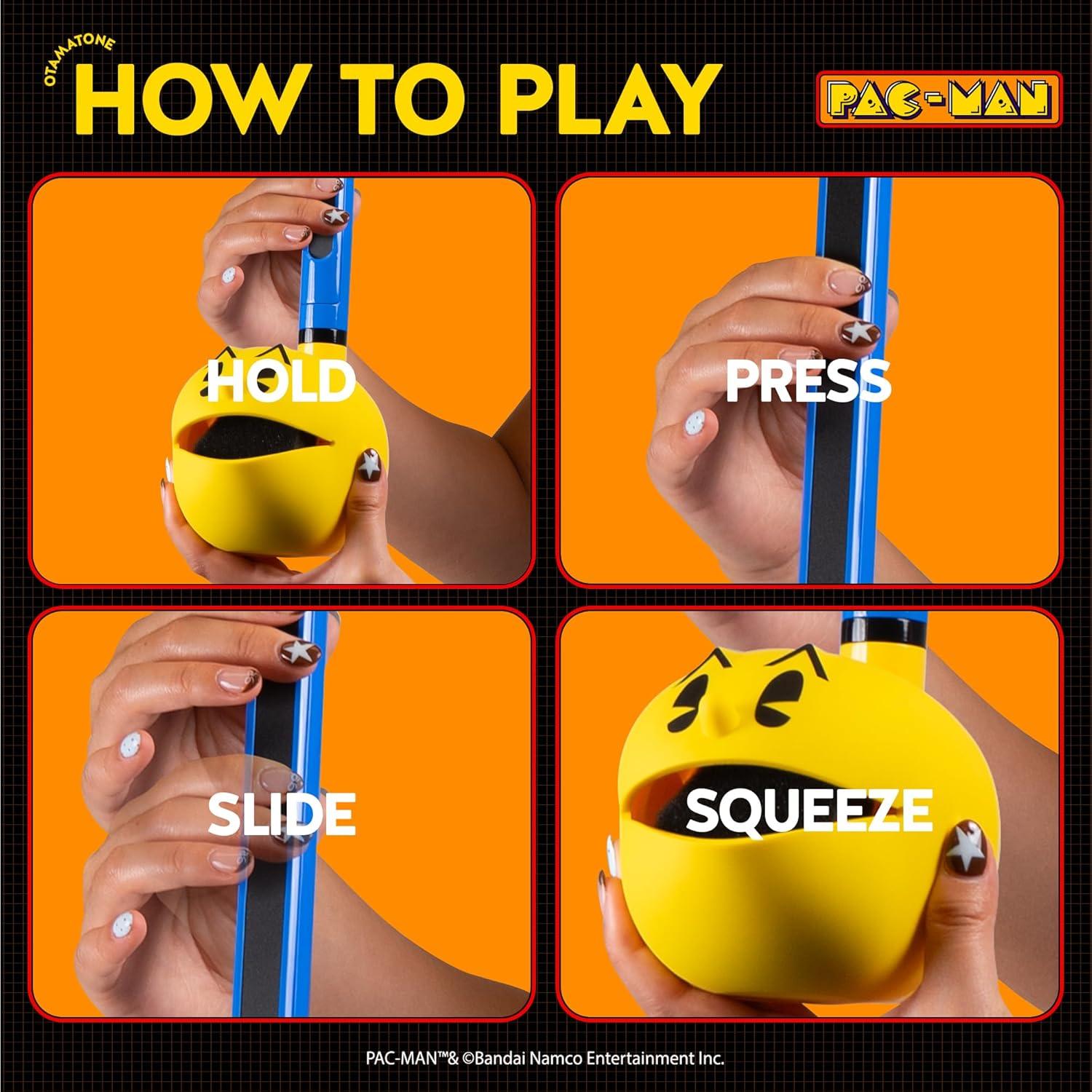 OTAMATONE
HOW TO PLAY

PAC-MAN

HOLD

PRESS

SLIDE

SQUEEZE

PAC-MAN™& ©Bandai Namco Entertainment Inc.