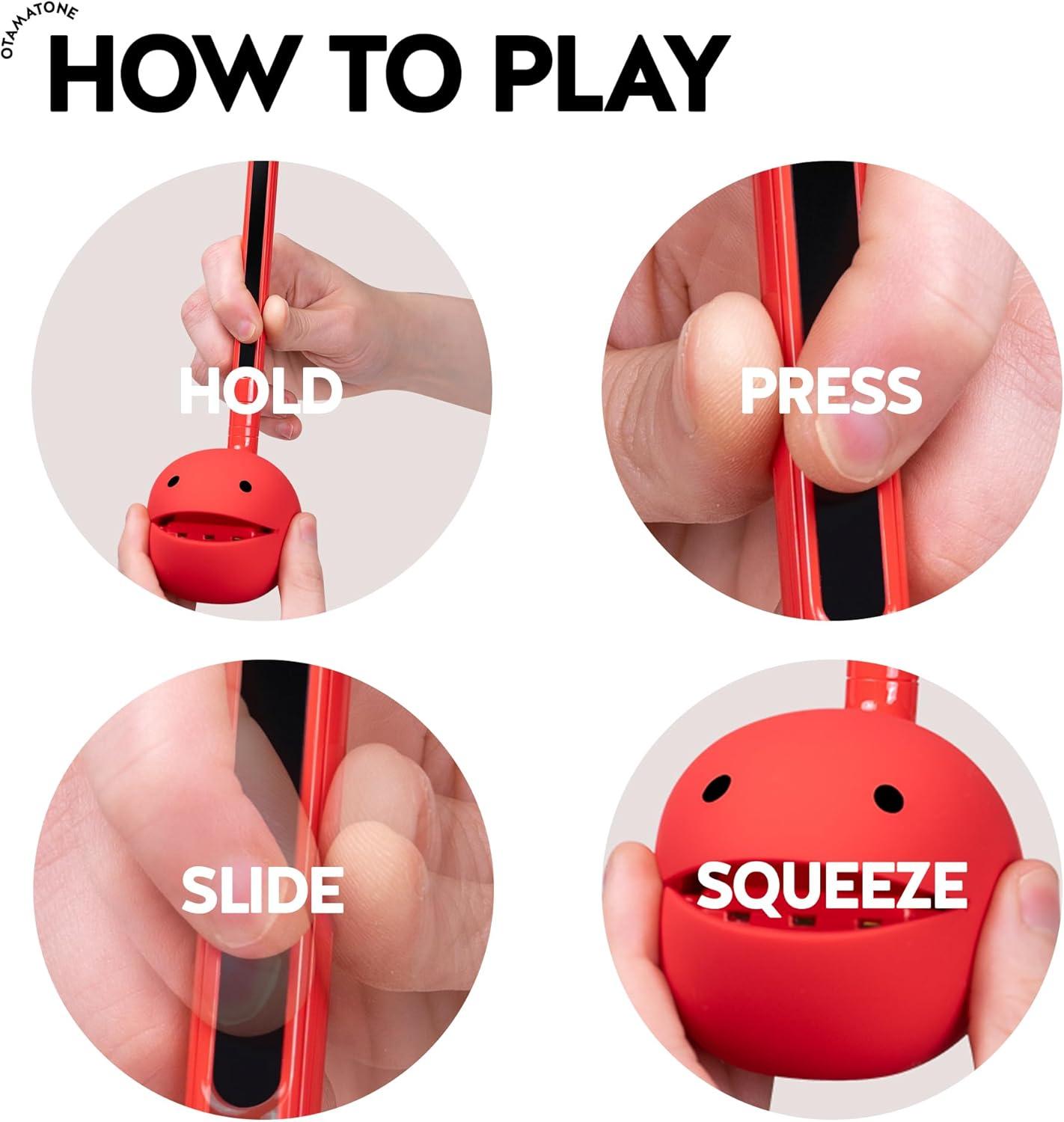 OTAMATONE

HOW TO PLAY

HOLD

PRESS

SLIDE

SQUEEZE