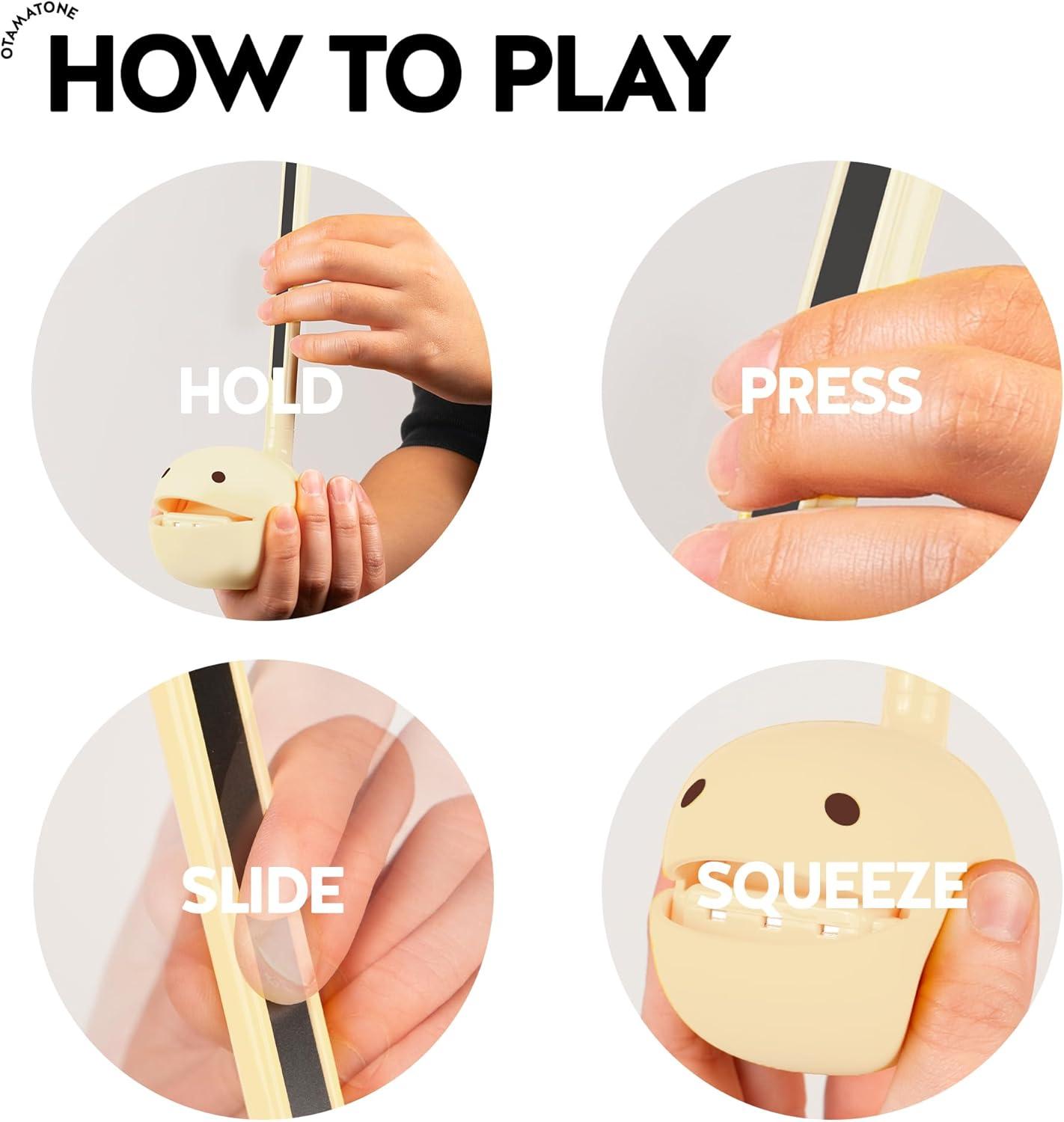 OTAMATONE

HOW TO PLAY

HOLD

PRESS

SLIDE

SQUEEZE