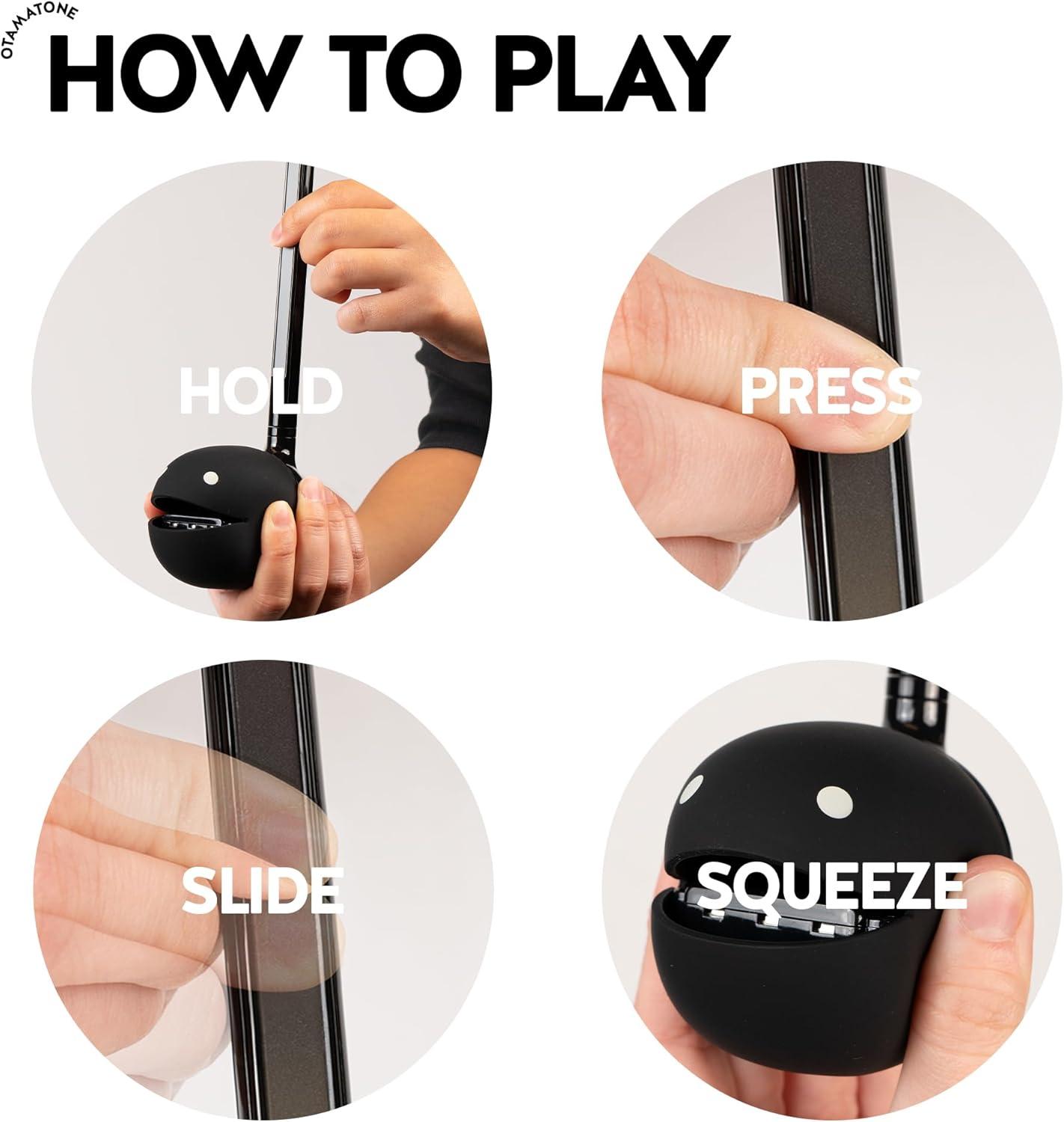 OTAMATONE

HOW TO PLAY

HOLD

PRESS

SLIDE

SQUEEZE