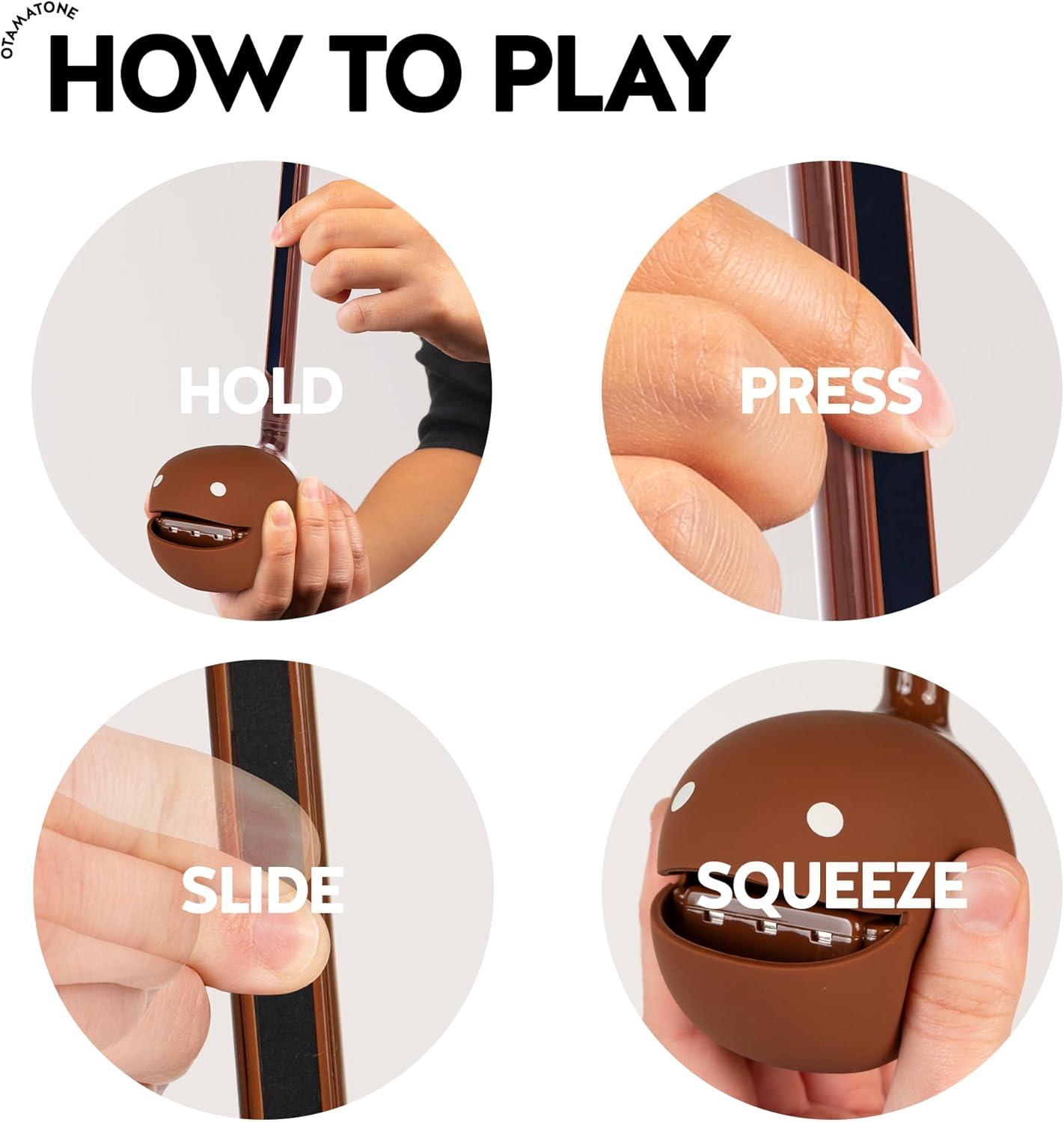 OTAMATONE

HOW TO PLAY

HOLD

PRESS

SLIDE

SQUEEZE