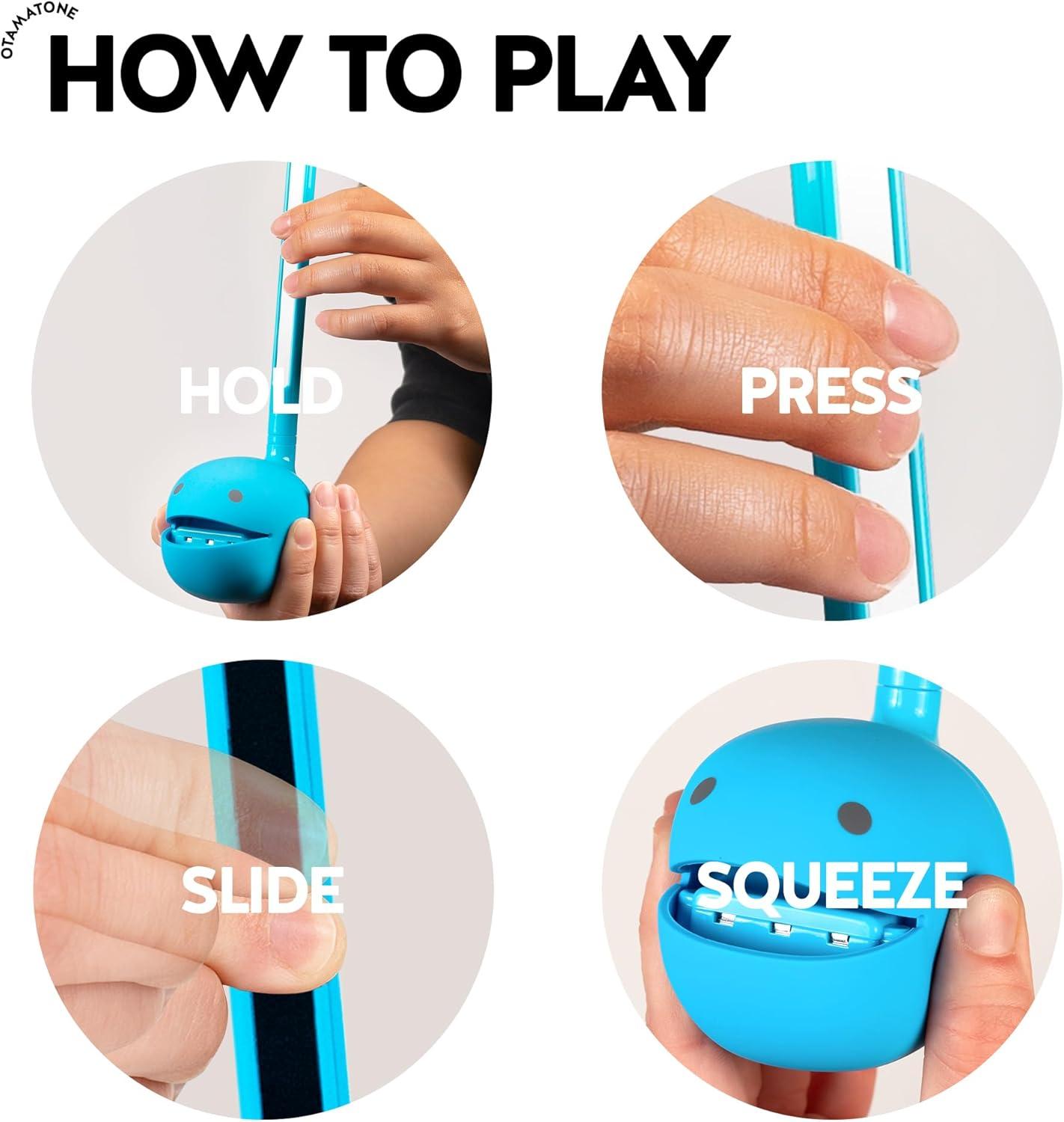 OTAMATONE

HOW TO PLAY

HOLD

PRESS

SLIDE

SQUEEZE