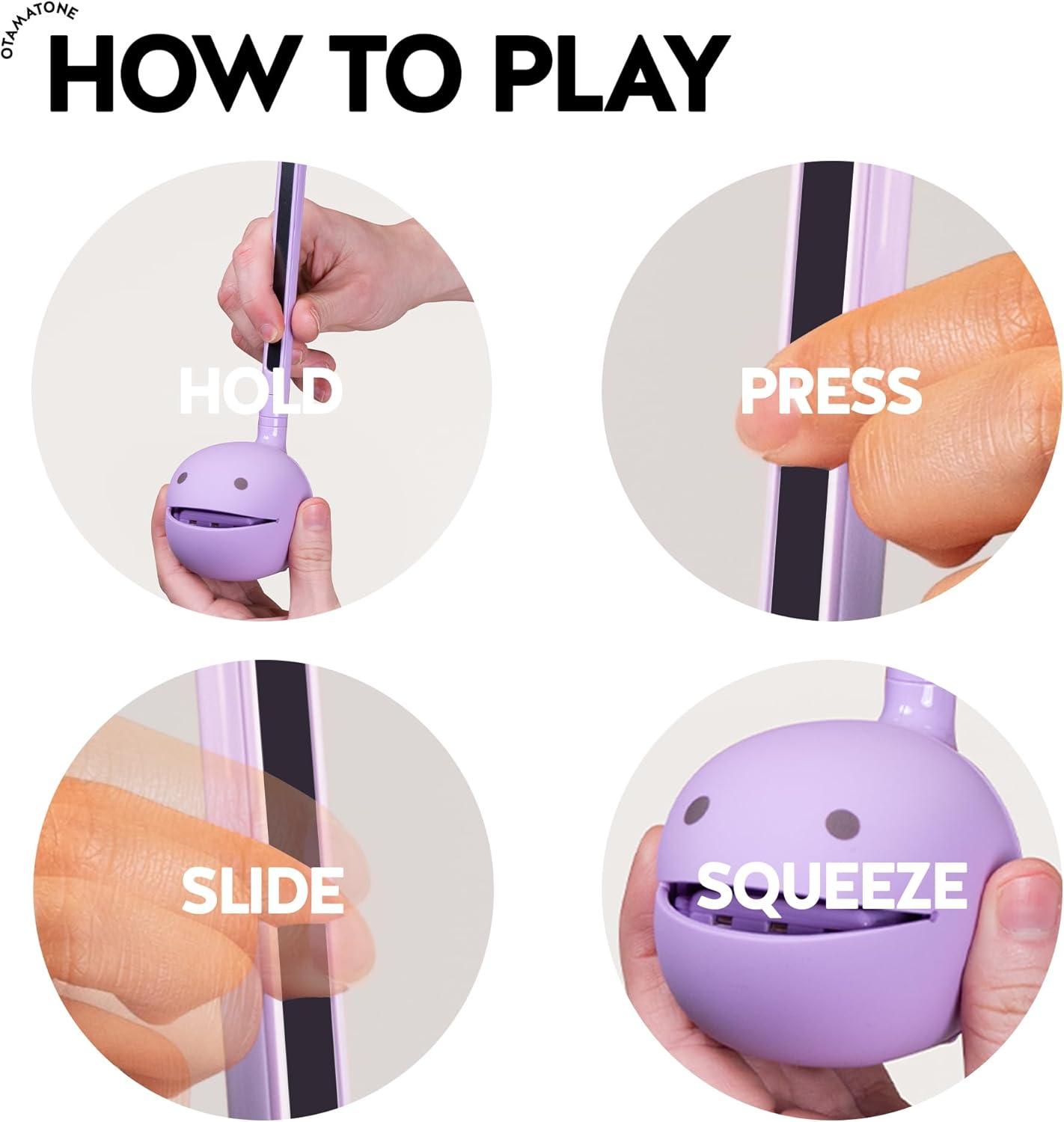 OTAMATONE

HOW TO PLAY

HOLD

PRESS

SLIDE

SQUEEZE