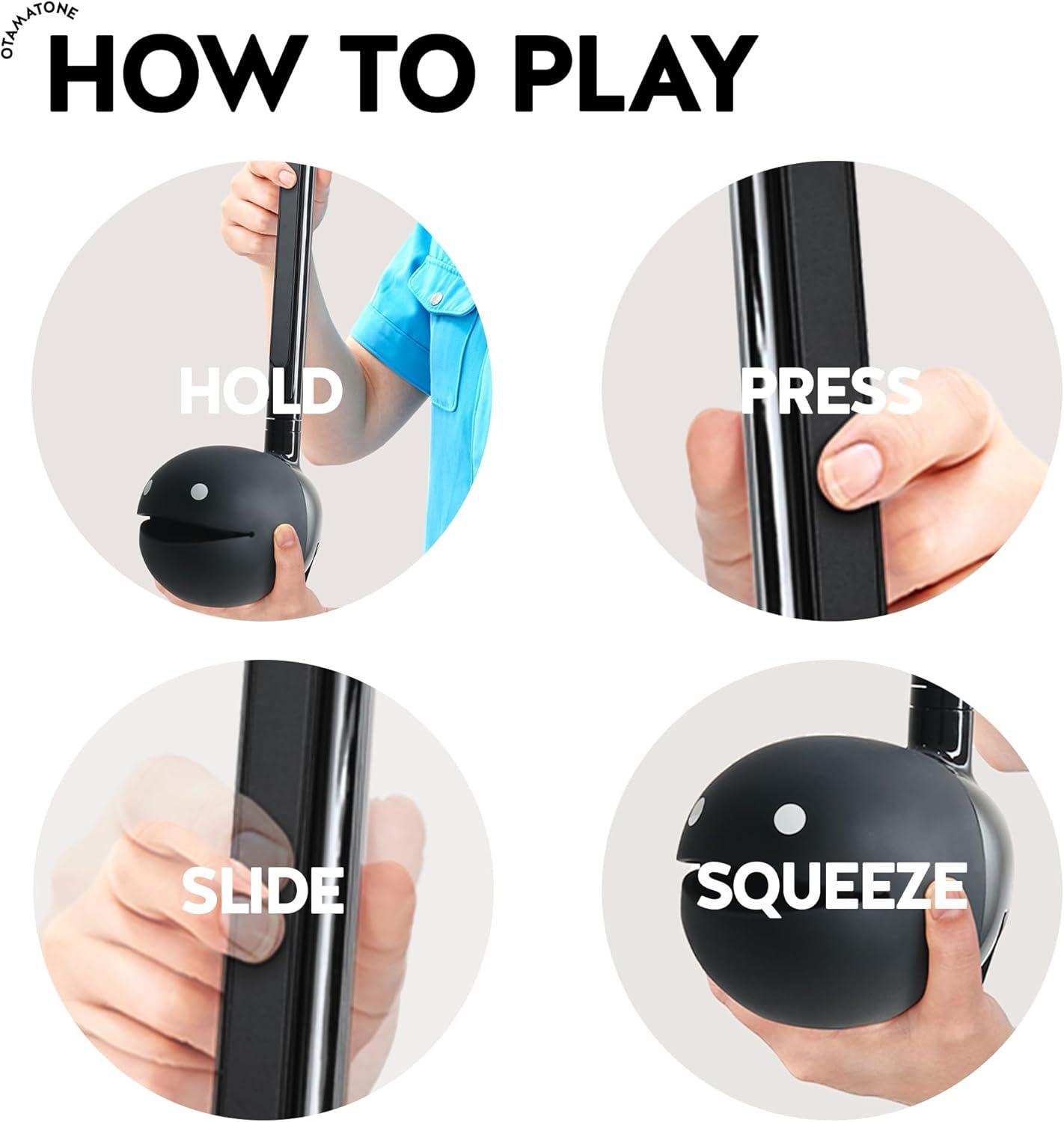 OTAMATONE

HOW TO PLAY

HOLD

PRESS

SLIDE

SQUEEZE