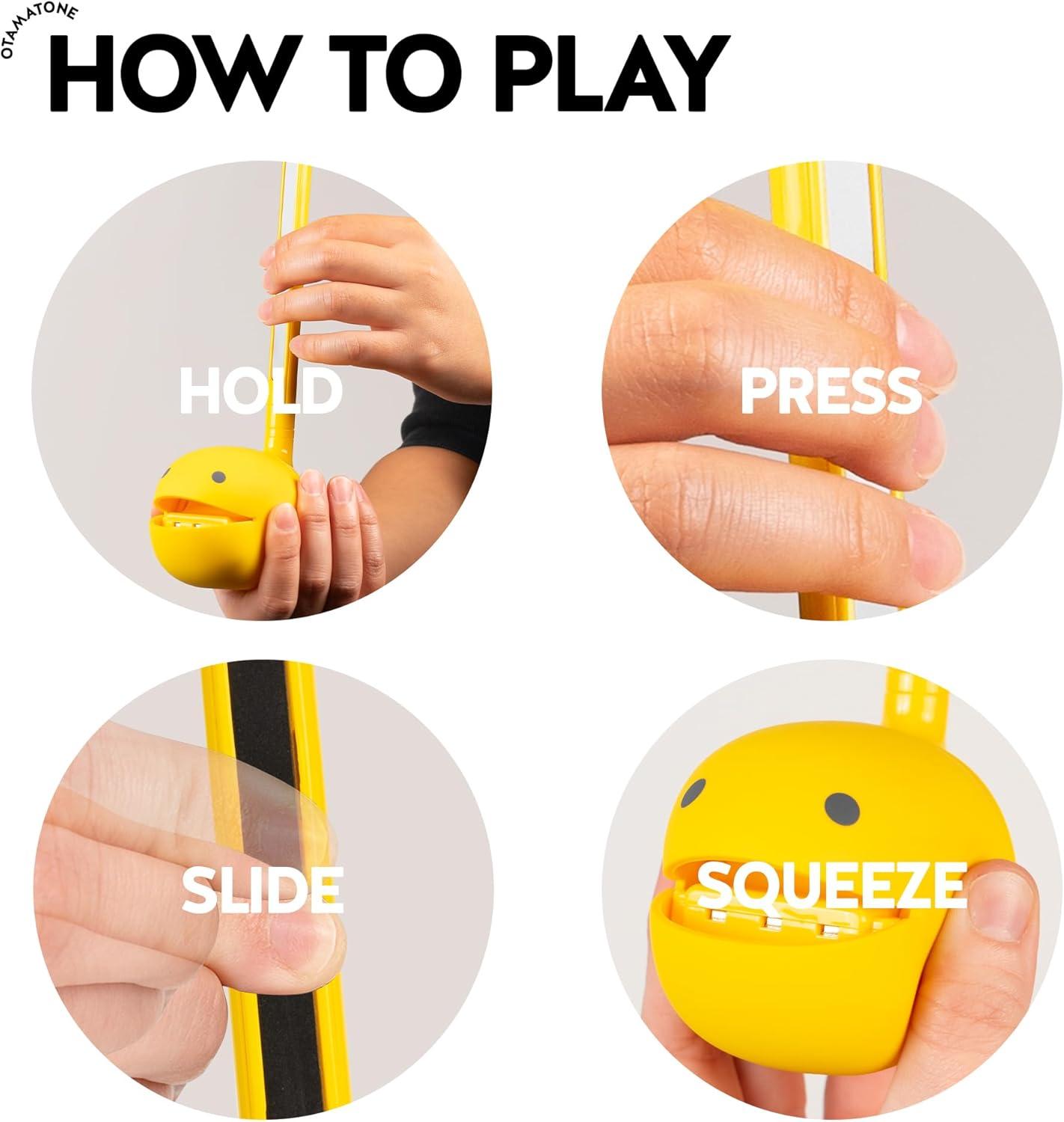 OTAMATONE

HOW TO PLAY

HOLD

PRESS

SLIDE

SQUEEZE